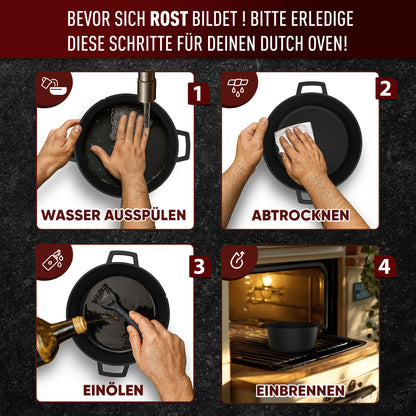 BEVOR SICH ROST BILDET ! BITTE ERLEDIGE DIESE SCHRITTE FÜR DEINEN DUTCH OVEN!

1
WASSER AUSSPÜLEN

2
ABTROCKNEN

3
EINÖLEN

4
EINBRENNEN