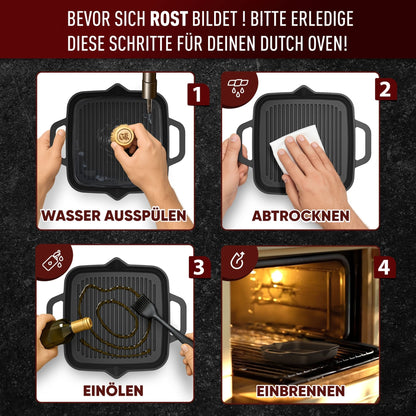 BEVOR SICH ROST BILDET ! BITTE ERLEDIGE DIESE SCHRITTE FÜR DEINEN DUTCH OVEN!

1
WASSER AUSSPÜLEN

2
ABTROCKNEN

3
EINÖLEN

4
EINBRENNEN